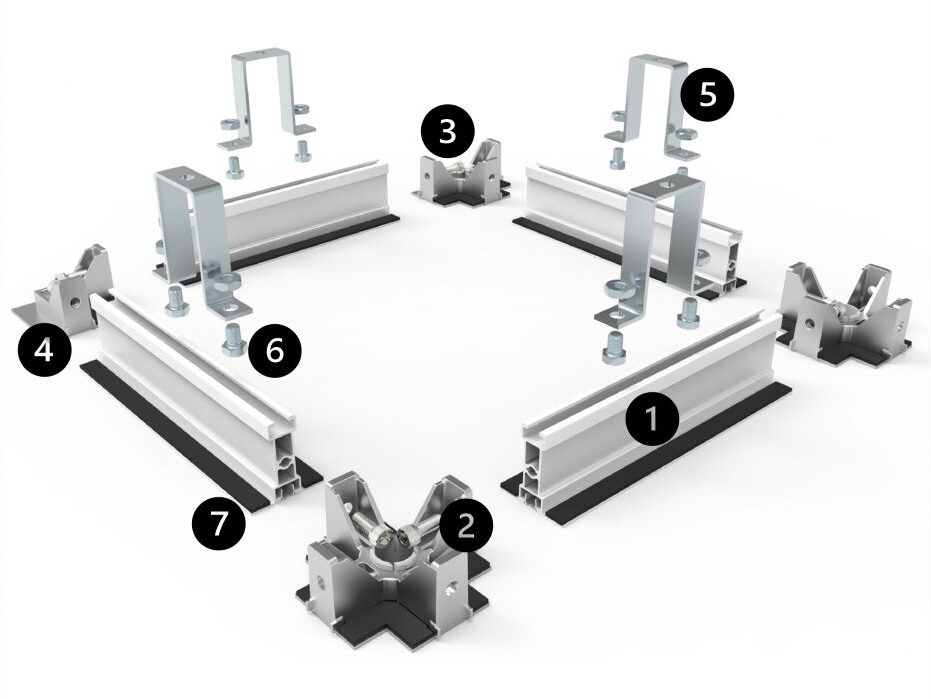 5
3
4
6
1
7
2